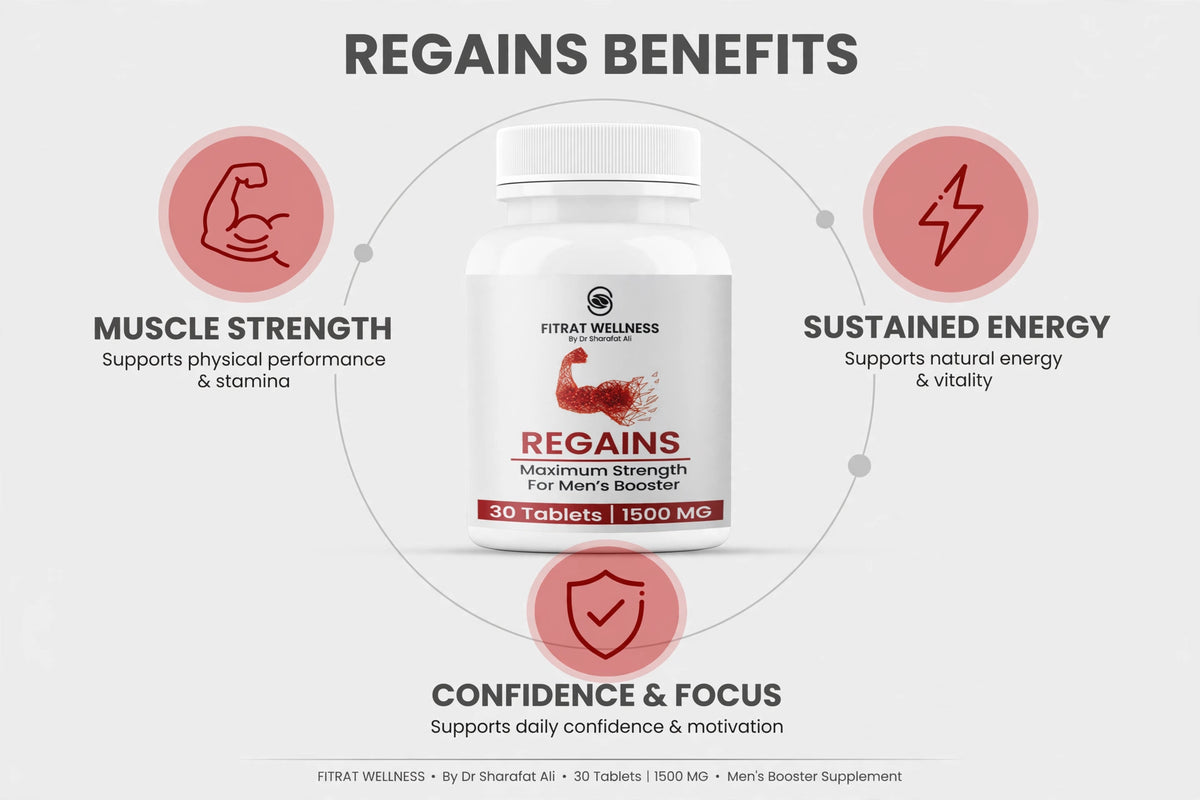 REGAINS BENEFITS

MUSCLE STRENGTH
Supports physical performance & stamina

FITRAT WELLNESS
By Dr Sharafat Ali

REGAINS
Maximum Strength For Men's Booster
30 Tablets | 1500 MG

SUSTAINED ENERGY
Supports natural energy & vitality

CONFIDENCE & FOCUS
Supports daily confidence & motivation

FITRAT WELLNESS • By Dr Sharafat Ali • 30 Tablets | 1500 MG • Men's Booster Supplement